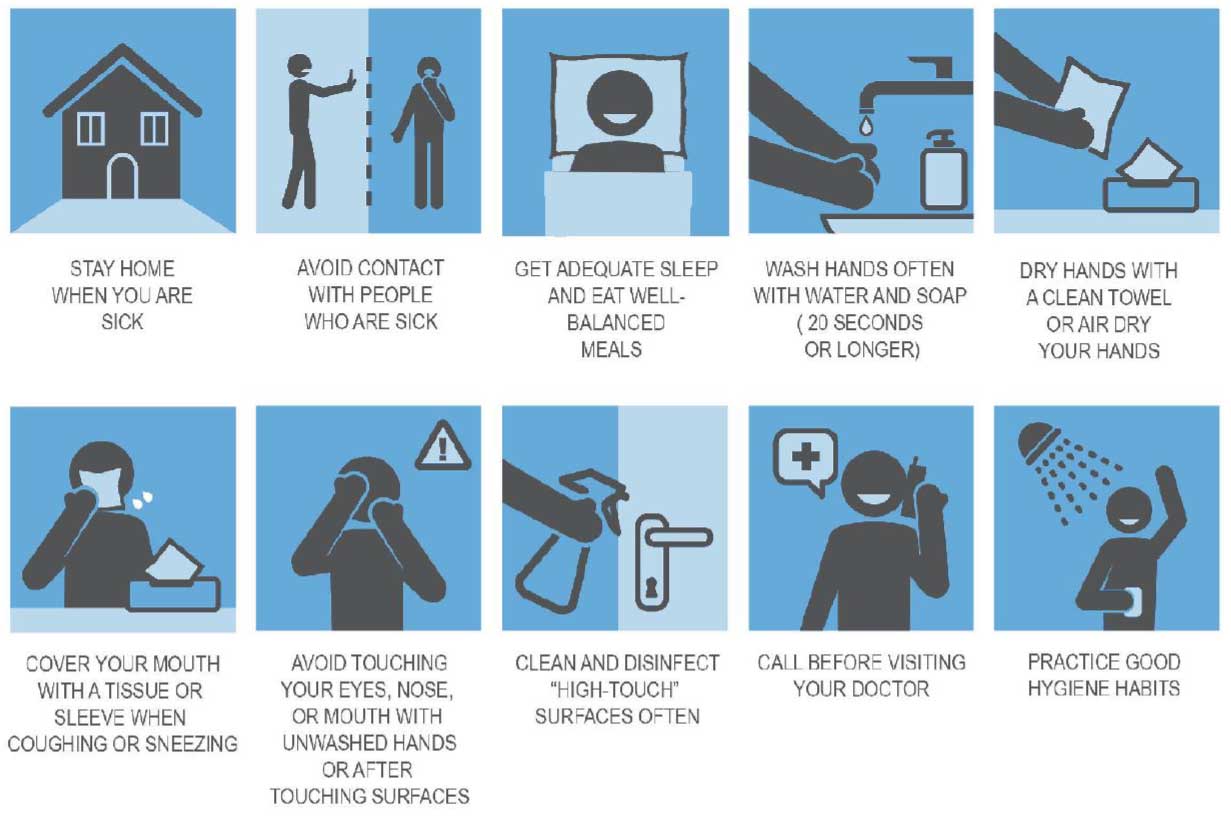 STAY HOME WHEN YOU ARE SICK

AVOID CONTACT WITH PEOPLE WHO ARE SICK

GET ADEQUATE SLEEP AND EAT WELL-BALANCED MEALS

WASH HANDS OFTEN WITH WATER AND SOAP ( 20 SECONDS OR LONGER)

DRY HANDS WITH A CLEAN TOWEL OR AIR DRY YOUR HANDS

COVER YOUR MOUTH WITH A TISSUE OR SLEEVE WHEN COUGHING OR SNEEZING

AVOID TOUCHING YOUR EYES, NOSE, OR MOUTH WITH UNWASHED HANDS OR AFTER TOUCHING SURFACES

CLEAN AND DISINFECT "HIGH-TOUCH" SURFACES OFTEN

CALL BEFORE VISITING YOUR DOCTOR

PRACTICE GOOD HYGIENE HABITS